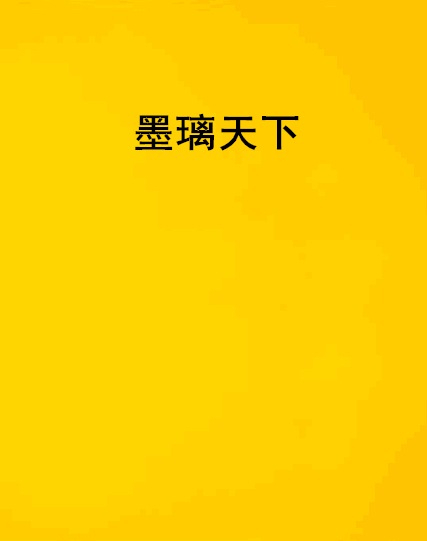 墨璃天下